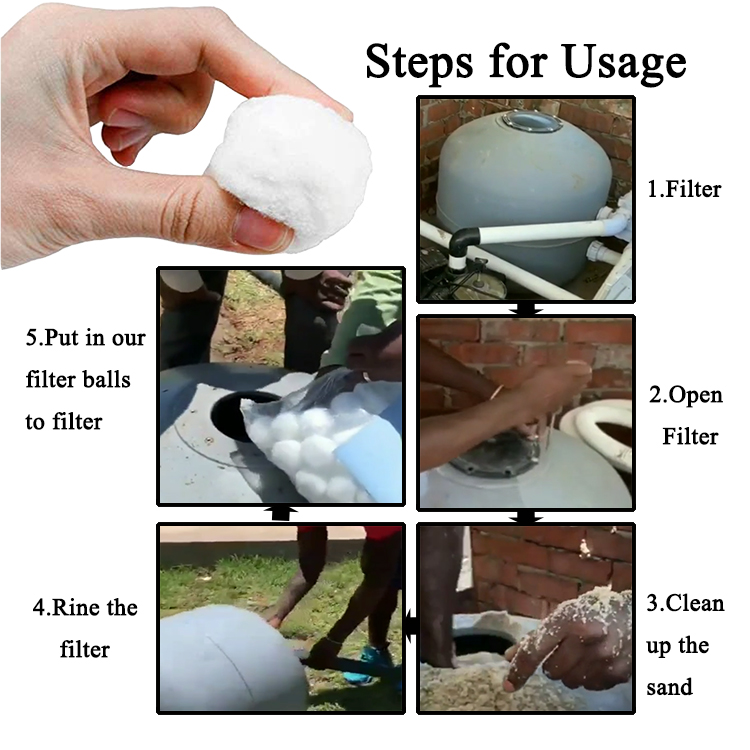 Steps for Usage

1.Filter

2.Open Filter

3.Clean up the sand

4.Rine the filter

5.Put in our filter balls to filter